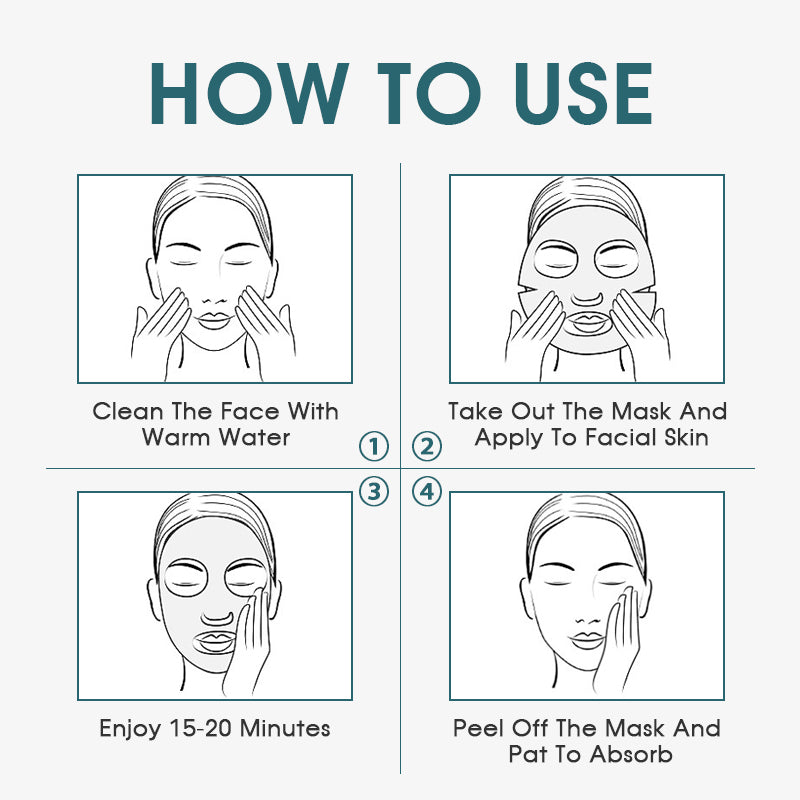 HOW TO USE

Clean The Face With Warm Water

①

Take Out The Mask And Apply To Facial Skin

②

③

Enjoy 15-20 Minutes

④

Peel Off The Mask And Pat To Absorb