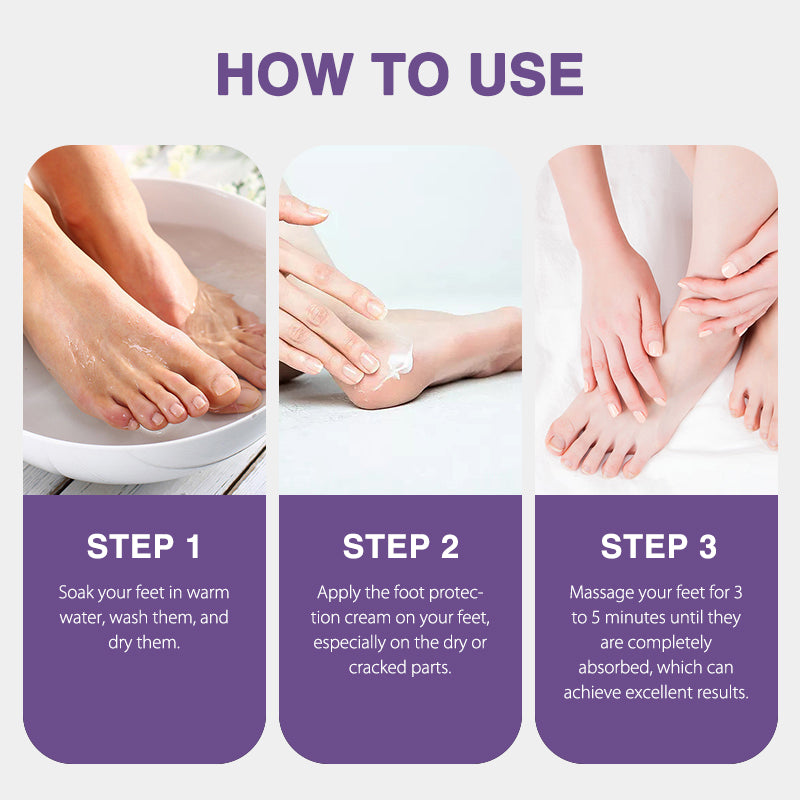 HOW TO USE

STEP 1

Soak your feet in warm water, wash them, and dry them.

STEP 2

Apply the foot protection cream on your feet, especially on the dry or cracked parts.

STEP 3

Massage your feet for 3 to 5 minutes until they are completely absorbed, which can achieve excellent results.