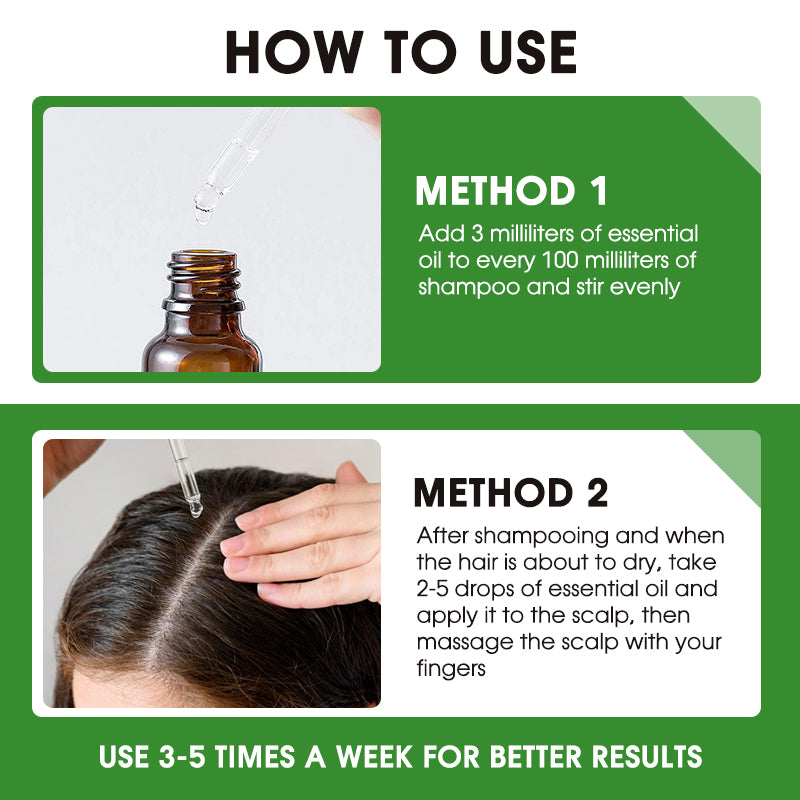 HOW TO USE

METHOD 1
Add 3 milliliters of essential oil to every 100 milliliters of shampoo and stir evenly

METHOD 2
After shampooing and when the hair is about to dry, take 2-5 drops of essential oil and apply it to the scalp, then massage the scalp with your fingers

USE 3-5 TIMES A WEEK FOR BETTER RESULTS