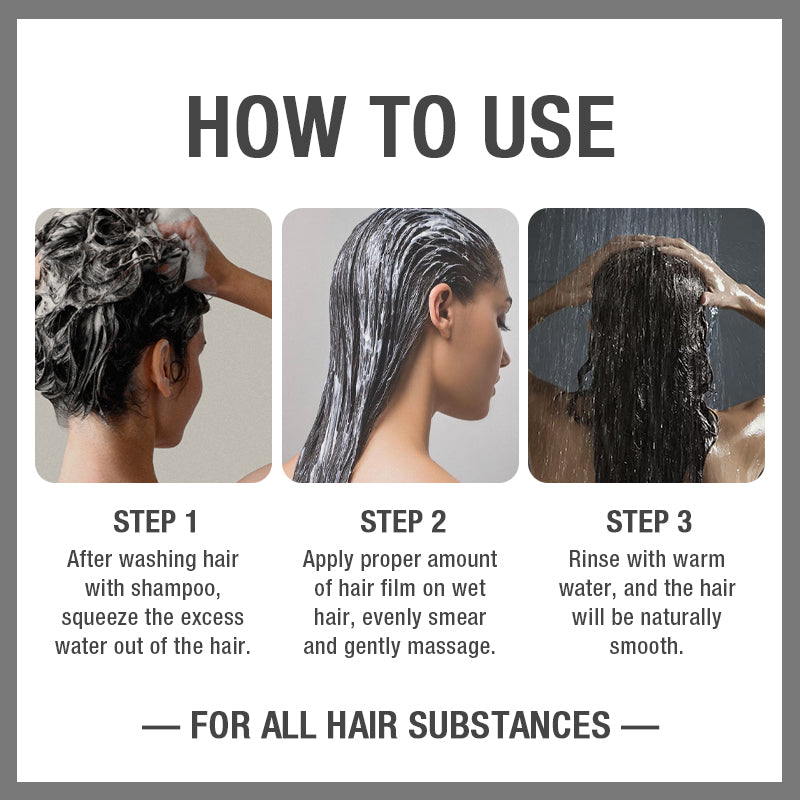 HOW TO USE

STEP 1
After washing hair with shampoo, squeeze the excess water out of the hair.

STEP 2
Apply proper amount of hair film on wet hair, evenly smear and gently massage.

STEP 3
Rinse with warm water, and the hair will be naturally smooth.

— FOR ALL HAIR SUBSTANCES —